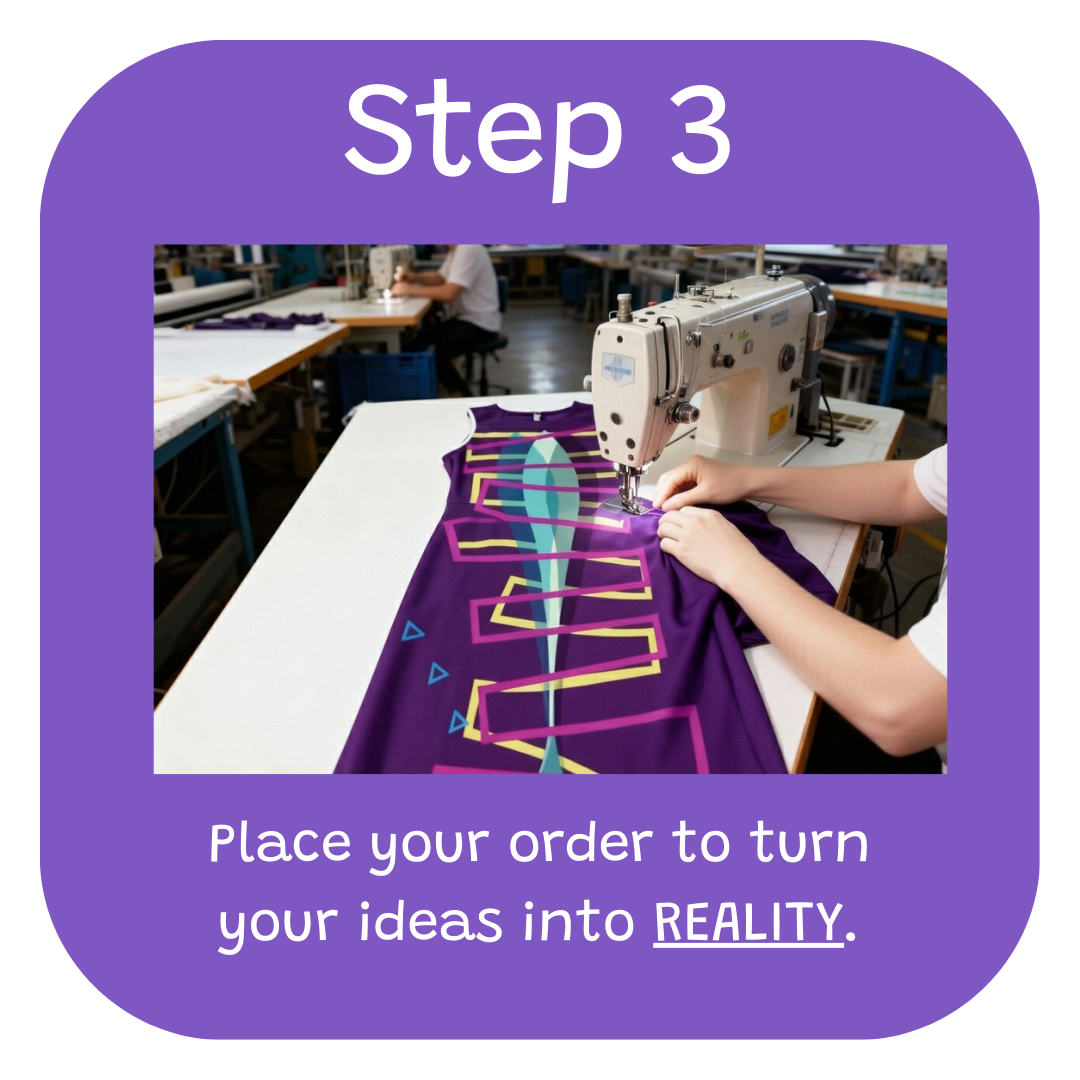 Step 3

Place your order to turn your ideas into REALITY.